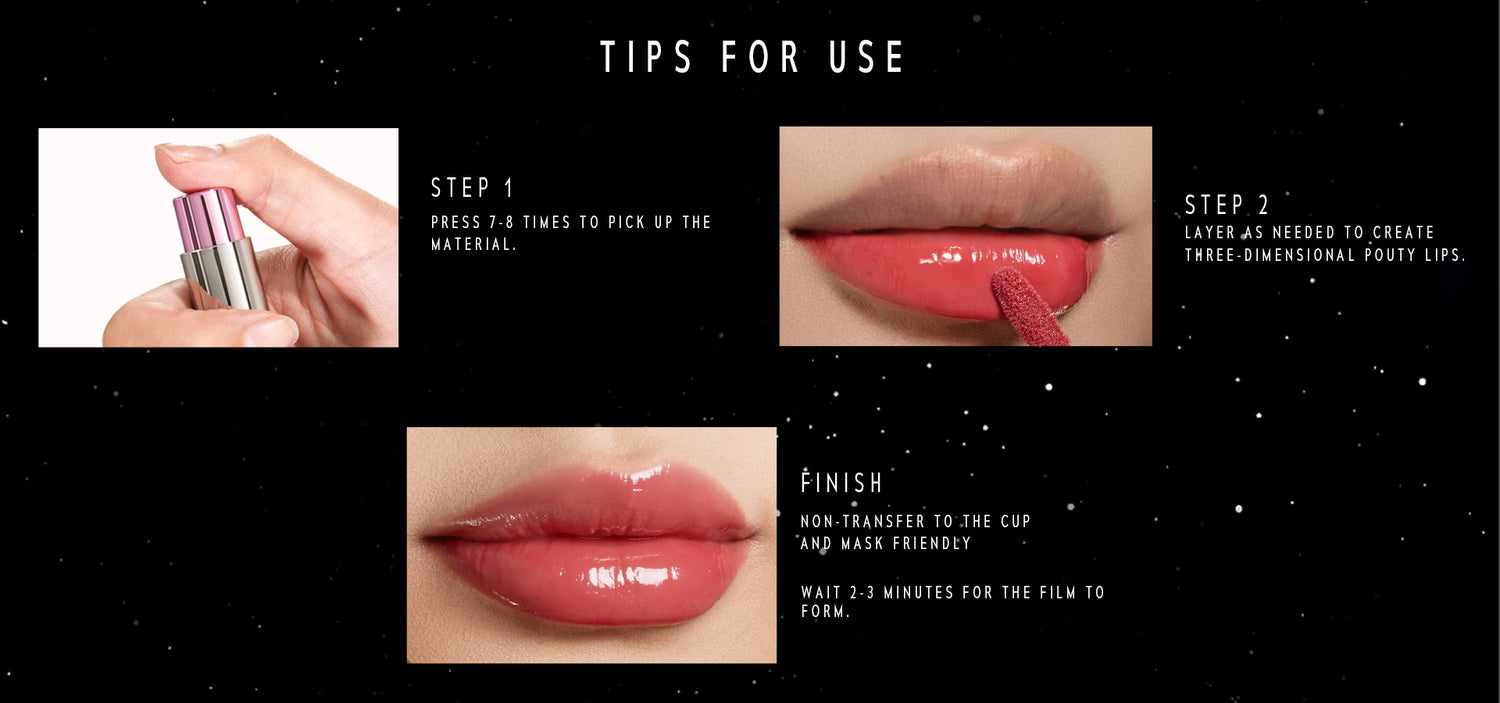 TIPS FOR USE

STEP 1

PRESS 7-8 TIMES TO PICK UP THE MATERIAL.

STEP 2

LAYER AS NEEDED TO CREATE THREE-DIMENSIONAL POUTY LIPS.

FINISH

NON-TRANSFER TO THE CUP AND MASK FRIENDLY

WAIT 2-3 MINUTES FOR THE FILM TO FORM.