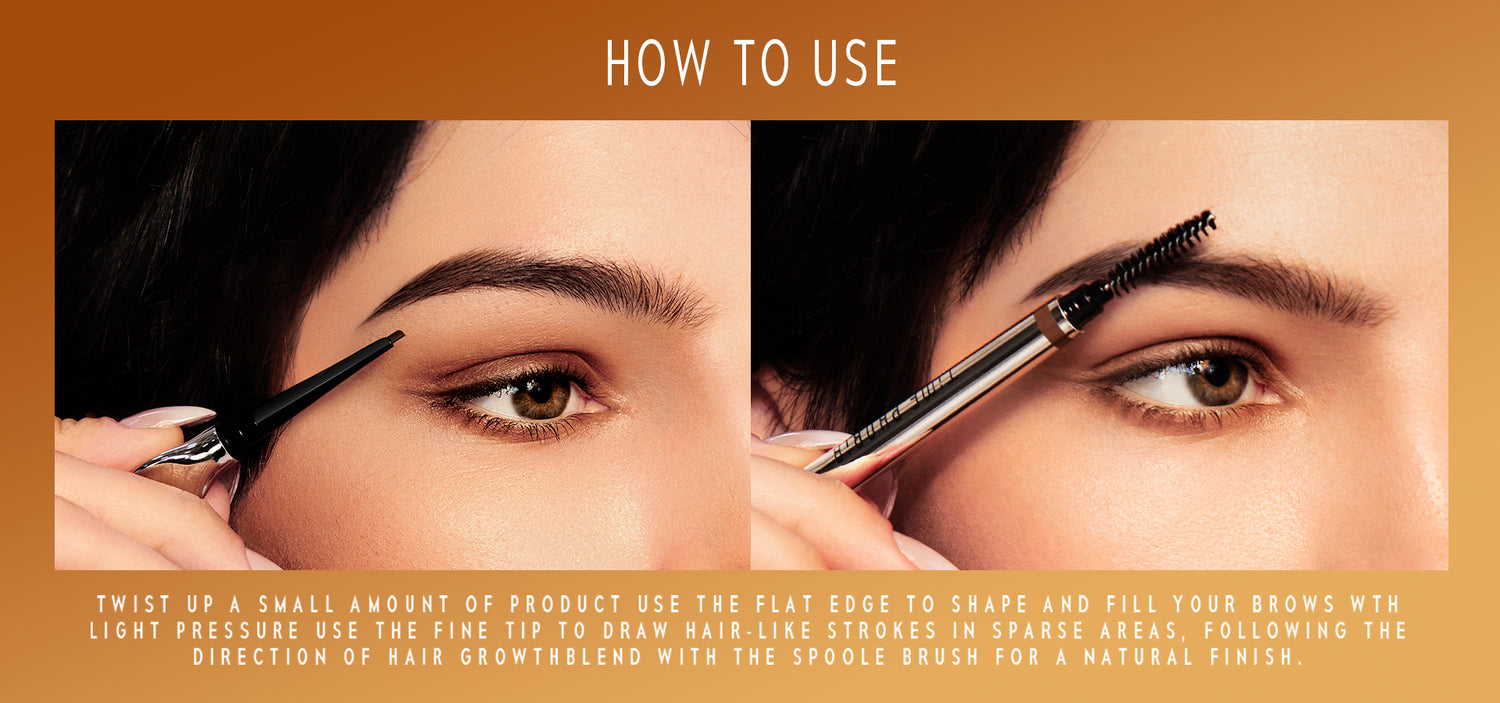 HOW TO USE

TWIST UP A SMALL AMOUNT OF PRODUCT USE THE FLAT EDGE TO SHAPE AND FILL YOUR BROWS WTH LIGHT PRESSURE USE THE FINE TIP TO DRAW HAIR-LIKE STROKES IN SPARSE AREAS, FOLLOWING THE DIRECTION OF HAIR GROWTHBLEND WITH THE SPOOLE BRUSH FOR A NATURAL FINISH.