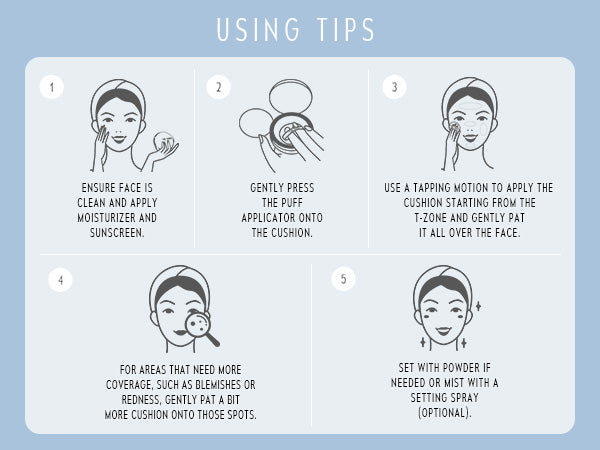 USING TIPS

1

ENSURE FACE IS CLEAN AND APPLY MOISTURIZER AND SUNSCREEN.

2

GENTLY PRESS THE PUFF APPLICATOR ONTO THE CUSHION.

3

USE A TAPPING MOTION TO APPLY THE CUSHION STARTING FROM THE T-ZONE AND GENTLY PAT IT ALL OVER THE FACE.

4

FOR AREAS THAT NEED MORE COVERAGE, SUCH AS BLEMISHES OR REDNESS, GENTLY PAT A BIT MORE CUSHION ONTO THOSE SPOTS.

5

SET WITH POWDER IF NEEDED OR MIST WITH A SETTING SPRAY (OPTIONAL).