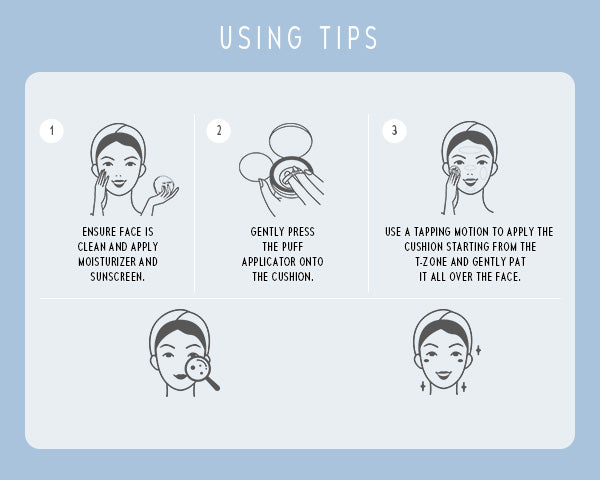 USING TIPS

1

ENSURE FACE IS CLEAN AND APPLY MOISTURIZER AND SUNSCREEN.

2

GENTLY PRESS THE PUFF APPLICATOR ONTO THE CUSHION.

3

USE A TAPPING MOTION TO APPLY THE CUSHION STARTING FROM THE T-ZONE AND GENTLY PAT IT ALL OVER THE FACE.