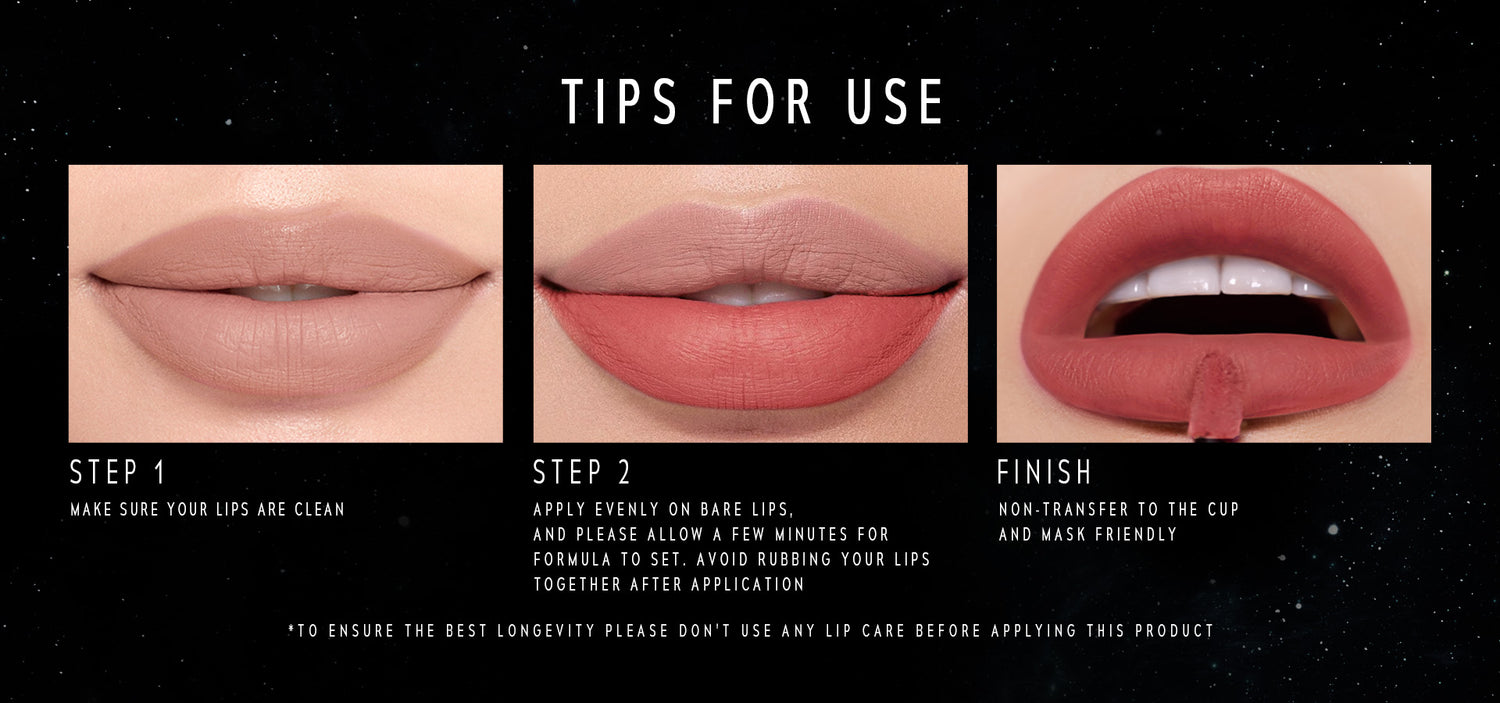 TIPS FOR USE

STEP 1

MAKE SURE YOUR LIPS ARE CLEAN

STEP 2

APPLY EVENLY ON BARE LIPS, AND PLEASE ALLOW A FEW MINUTES FOR FORMULA TO SET. AVOID RUBBING YOUR LIPS TOGETHER AFTER APPLICATION

FINISH

NON-TRANSFER TO THE CUP AND MASK FRIENDLY

*TO ENSURE THE BEST LONGEVITY PLEASE DON'T USE ANY LIP CARE BEFORE APPLYING THIS PRODUCT