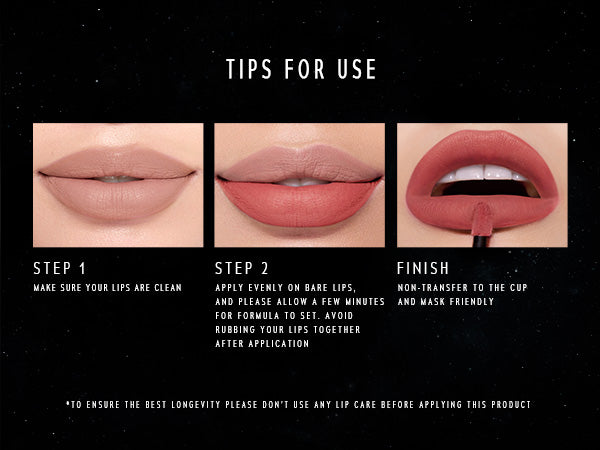 TIPS FOR USE

STEP 1

MAKE SURE YOUR LIPS ARE CLEAN

STEP 2

APPLY EVENLY ON BARE LIPS, AND PLEASE ALLOW A FEW MINUTES FOR FORMULA TO SET. AVOID RUBBING YOUR LIPS TOGETHER AFTER APPLICATION

FINISH

NON-TRANSFER TO THE CUP AND MASK FRIENDLY

*TO ENSURE THE BEST LONGEVITY PLEASE DON'T USE ANY LIP CARE BEFORE APPLYING THIS PRODUCT