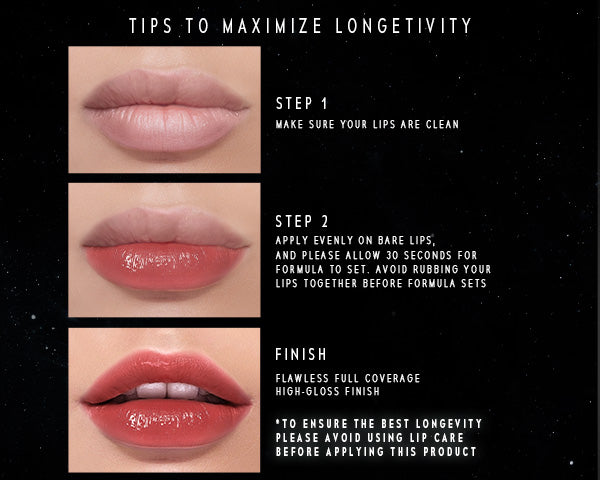 TIPS TO MAXIMIZE LONGETIVITY

STEP 1
MAKE SURE YOUR LIPS ARE CLEAN

STEP 2
APPLY EVENLY ON BARE LIPS, AND PLEASE ALLOW 30 SECONDS FOR FORMULA TO SET. AVOID RUBBING YOUR LIPS TOGETHER BEFORE FORMULA SETS

FINISH
FLAWLESS FULL COVERAGE
HIGH-GLOSS FINISH

*TO ENSURE THE BEST LONGEVITY PLEASE AVOID USING LIP CARE BEFORE APPLYING THIS PRODUCT